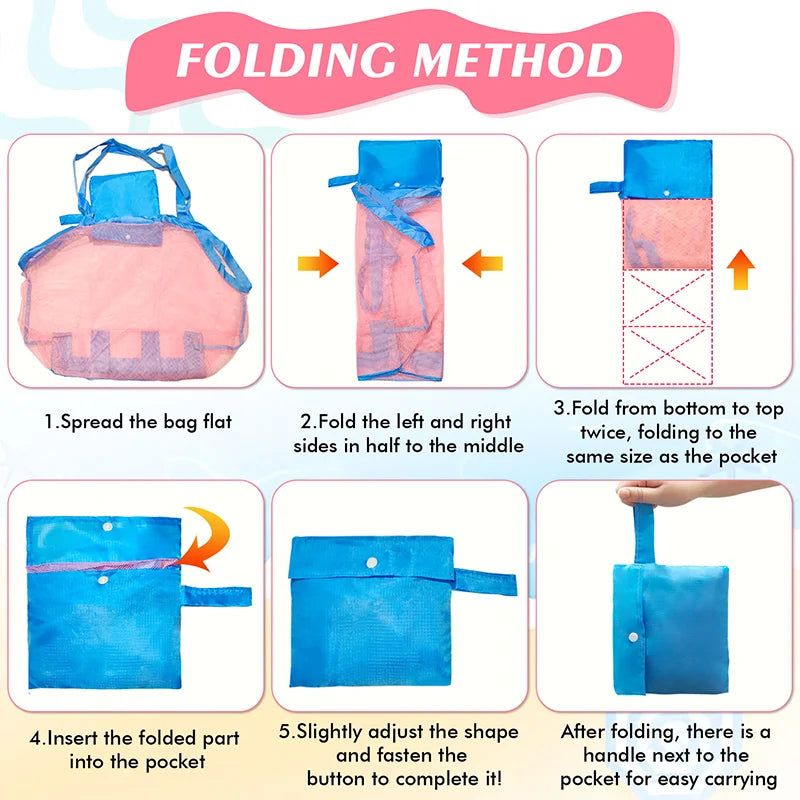 FOLDING METHOD

1.Spread the bag flat

2.Fold the left and right sides in half to the middle

3.Fold from bottom to top twice, folding to the same size as the pocket

4.Insert the folded part into the pocket

5.Slightly adjust the shape and fasten the button to complete it!

After folding, there is a handle next to the pocket for easy carrying